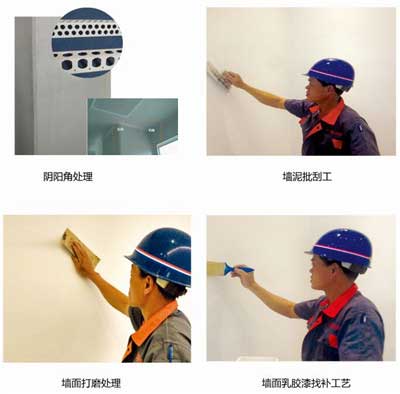 阴阳角处理

墙泥批刮工

墙面打磨处理

墙面乳胶漆找补工艺